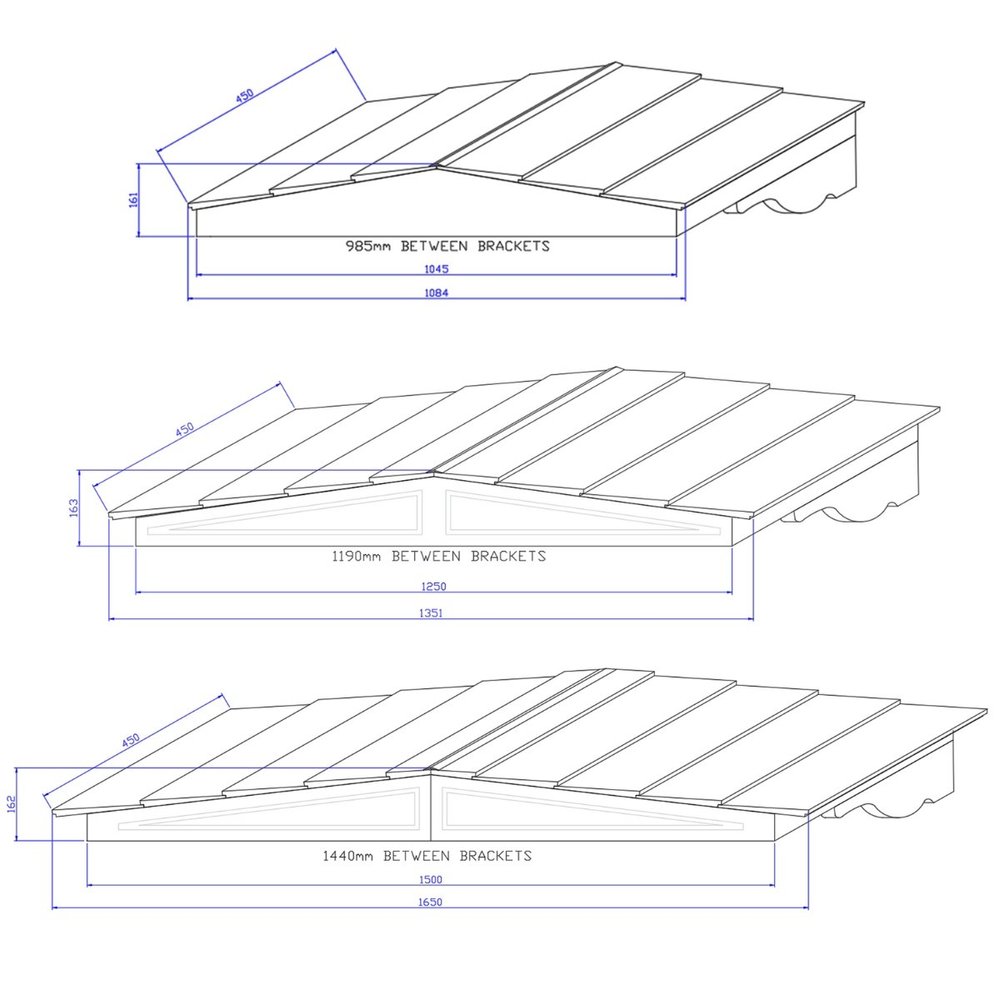 450

161

985mm BETWEEN BRACKETS

1045

1084

450

163

1190mm BETWEEN BRACKETS

1250

1351

450

162

1440mm BETWEEN BRACKETS

1500

1650